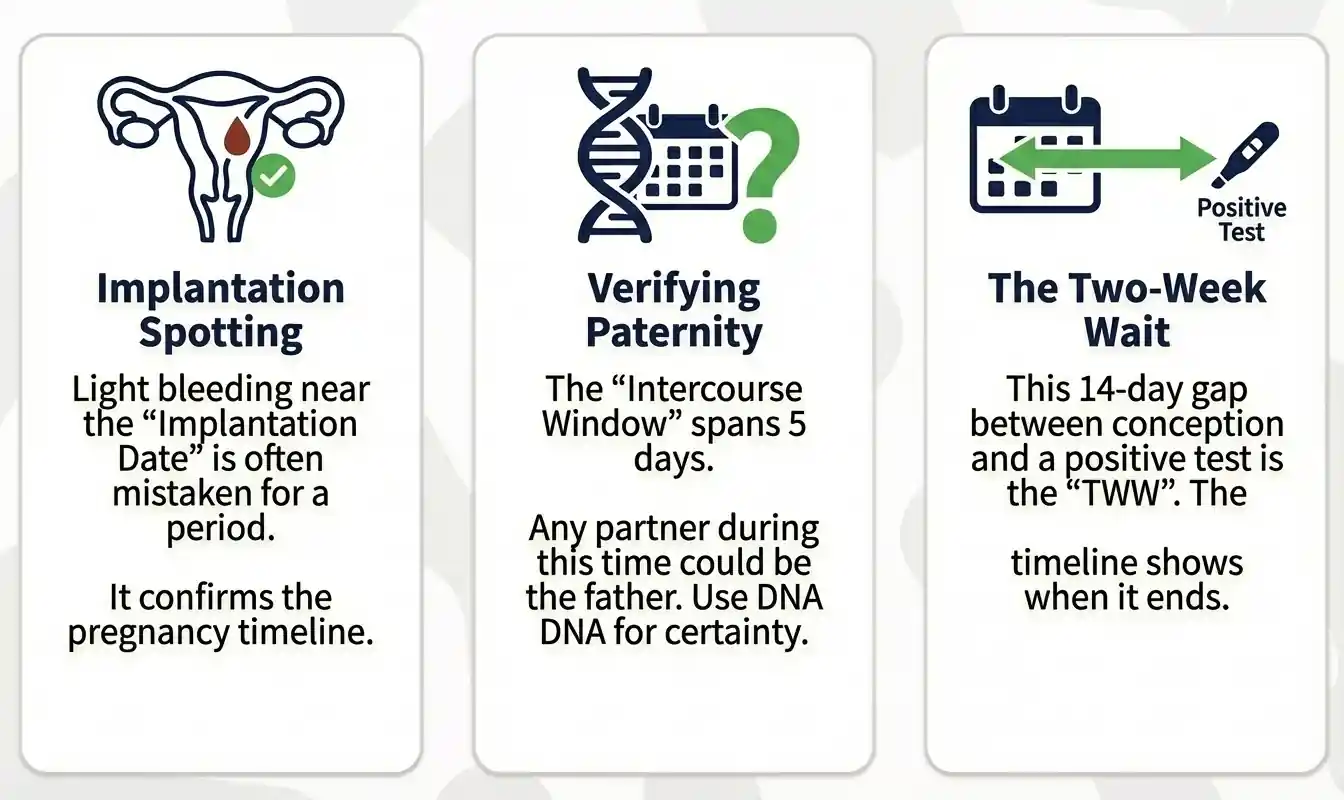 Implantation Spotting

Light bleeding near the “Implantation Date” is often mistaken for a period.

It confirms the pregnancy timeline.

Verifying Paternity

The “Intercourse Window” spans 5 days.

Any partner during this time could be the father. Use DNA DNA for certainty.

Positive Test

The Two-Week Wait

This 14-day gap between conception and a positive test is the “TWW”. The

timeline shows when it ends.