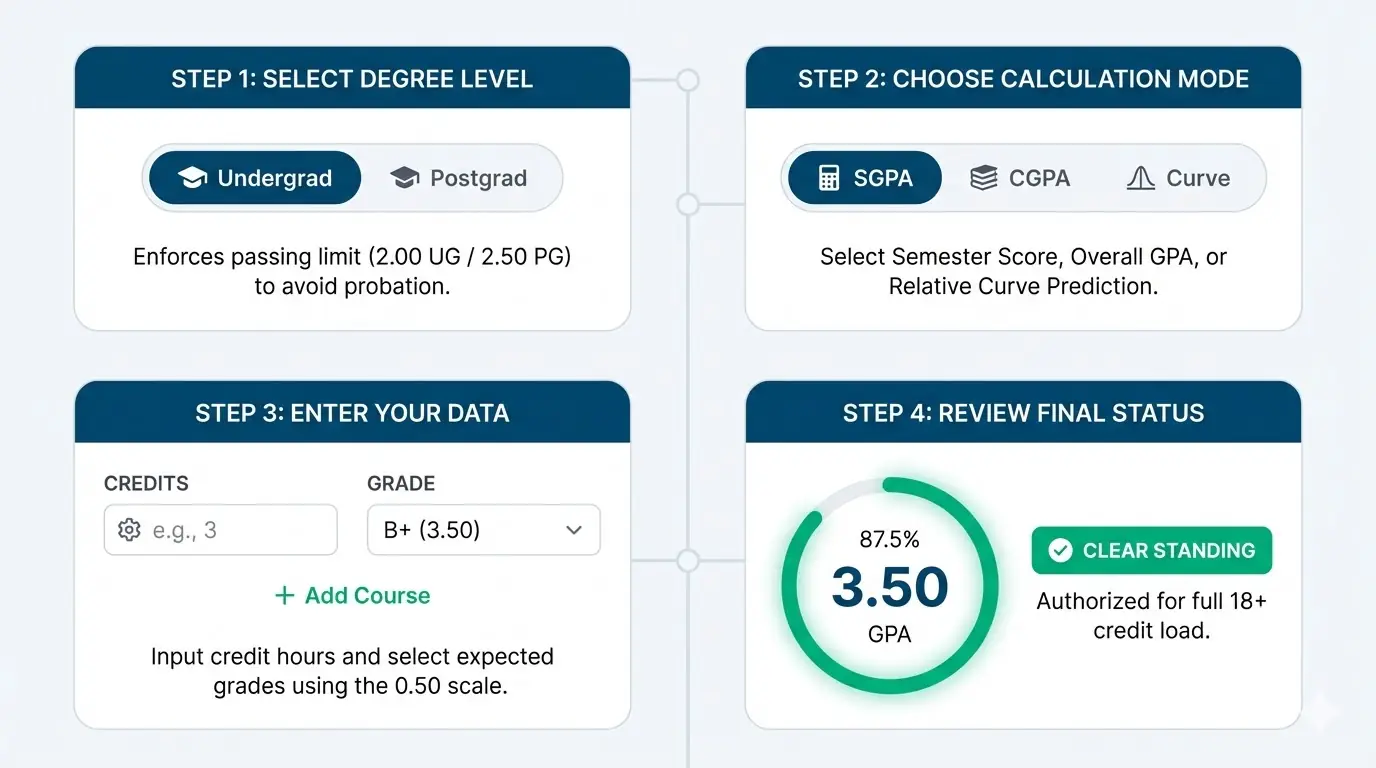 STEP 1: SELECT DEGREE LEVEL

Undergrad

Postgrad

Enforces passing limit (2.00 UG / 2.50 PG) to avoid probation.

STEP 2: CHOOSE CALCULATION MODE

SGPA

CGPA

Curve

Select Semester Score, Overall GPA, or Relative Curve Prediction.

STEP 3: ENTER YOUR DATA

CREDITS

e.g., 3

GRADE

B+ (3.50)

+ Add Course

Input credit hours and select expected grades using the 0.50 scale.

STEP 4: REVIEW FINAL STATUS

87.5%

3.50

GPA

CLEAR STANDING

Authorized for full 18+ credit load.