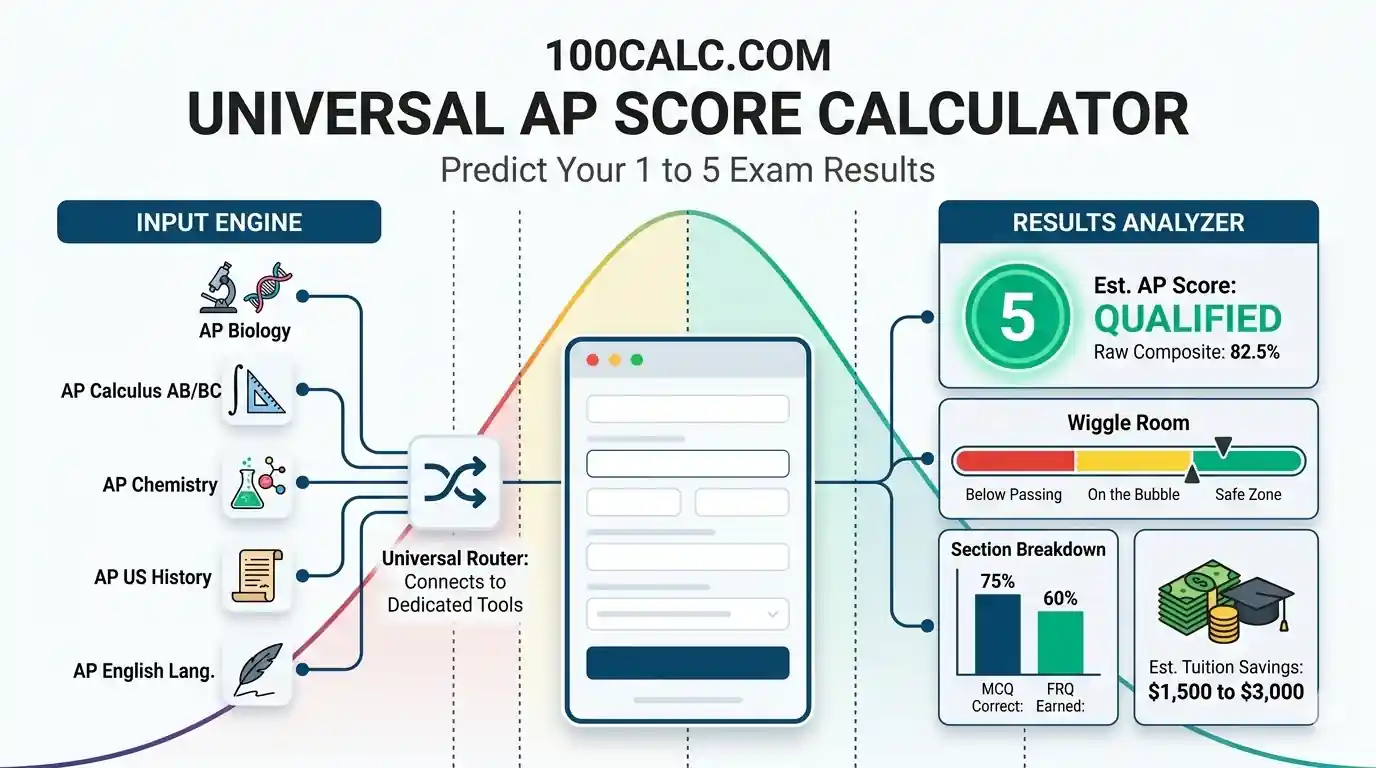 100CALC.COM

UNIVERSAL AP SCORE CALCULATOR

Predict Your 1 to 5 Exam Results

INPUT ENGINE

AP Biology

AP Calculus AB/BC

AP Chemistry

AP US History

AP English Lang.

Universal Router: Connects to Dedicated Tools

RESULTS ANALYZER

5

Est. AP Score:
QUALIFIED
Raw Composite: 82.5%

Wiggle Room

Below Passing
On the Bubble
Safe Zone

Section Breakdown

75%
60%

MCQ Correct:
FRQ Earned:

Est. Tuition Savings:
$1,500 to $3,000